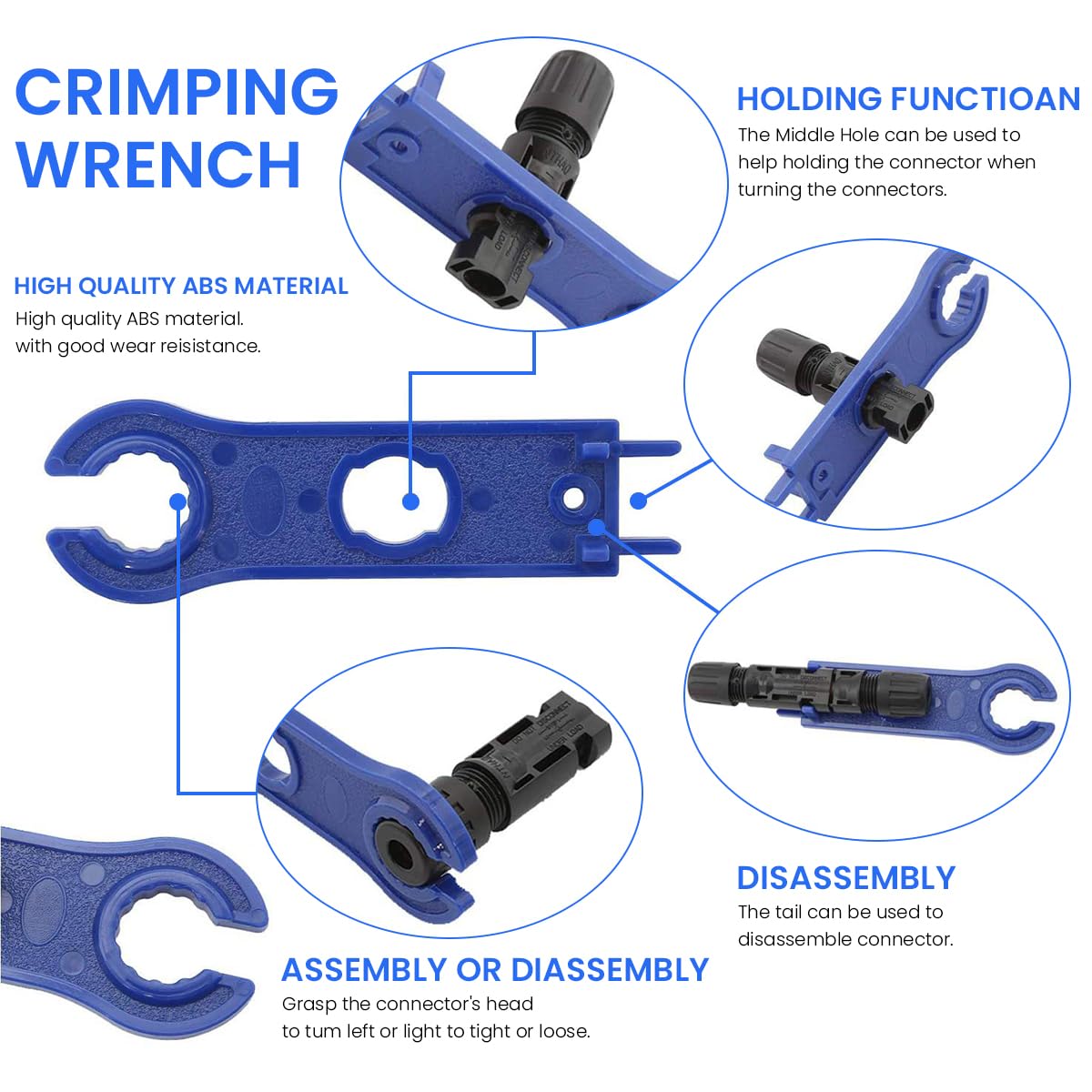 CRIMPING WRENCH

HOLDING FUNCTIOAN
The Middle Hole can be used to help holding the connector when turning the connectors.

HIGH QUALITY ABS MATERIAL
High quality ABS material. with good wear reisistance.

DISASSEMBLY
The tail can be used to disassemble connector.

ASSEMBLY OR DIASSEMBLY
Grasp the connector's head to tum left or light to tight or loose.